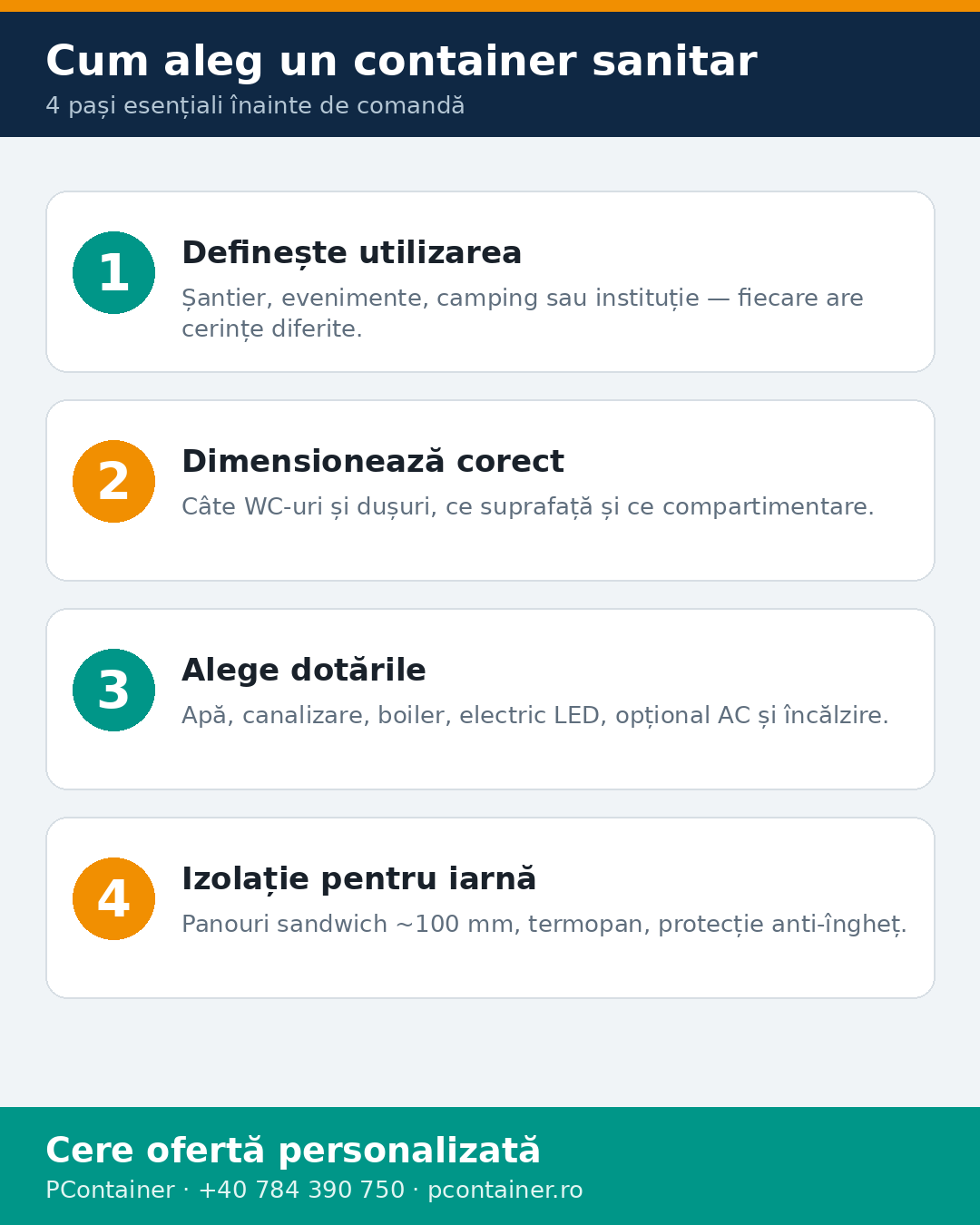 Cum aleg un container sanitar
4 pași esențiali înainte de comandă

1
Definește utilizarea
Șantier, evenimente, camping sau instituție — fiecare are cerințe diferite.

2
Dimensionează corect
Câte WC-uri și dușuri, ce suprafață și ce compartimentare.

3
Alege dotările
Apă, canalizare, boiler, electric LED, opțional AC și încălzire.

4
Izolație pentru iarnă
Panouri sandwich ~100 mm, termopan, protecție anti-îngheț.

Cere ofertă personalizată
PContainer · +40 784 390 750 · pcontainer.ro